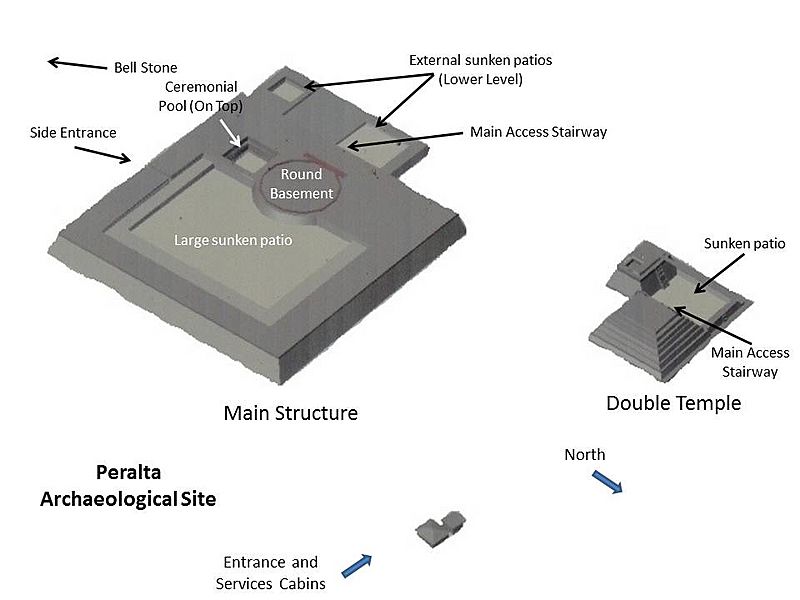 Bell Stone

Ceremonial Pool (On Top)

External sunken patios (Lower Level)

Side Entrance

Main Access Stairway

Round Basement

Large sunken patio

Sunken patio

Main Access Stairway

Main Structure

Double Temple

North

Peralta Archaeological Site

Entrance and Services Cabins