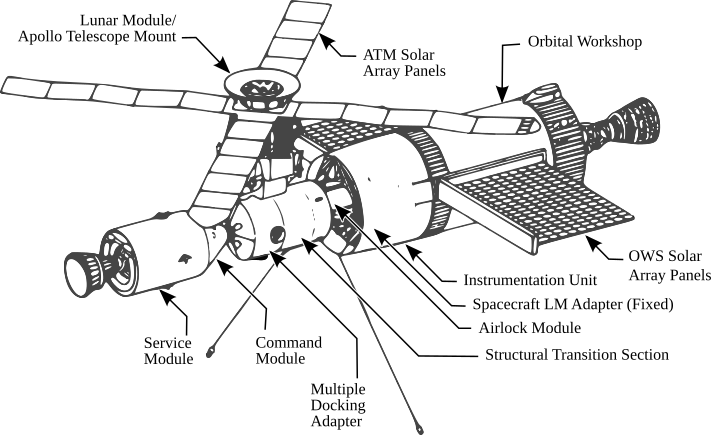 Lunar Module/
Apollo Telescope Mount

ATM Solar
Array Panels

Orbital Workshop

OWS Solar
Array Panels

Instrumentation Unit

Spacecraft LM Adapter (Fixed)

Airlock Module

Structural Transition Section

Service
Module

Command
Module

Multiple
Docking
Adapter